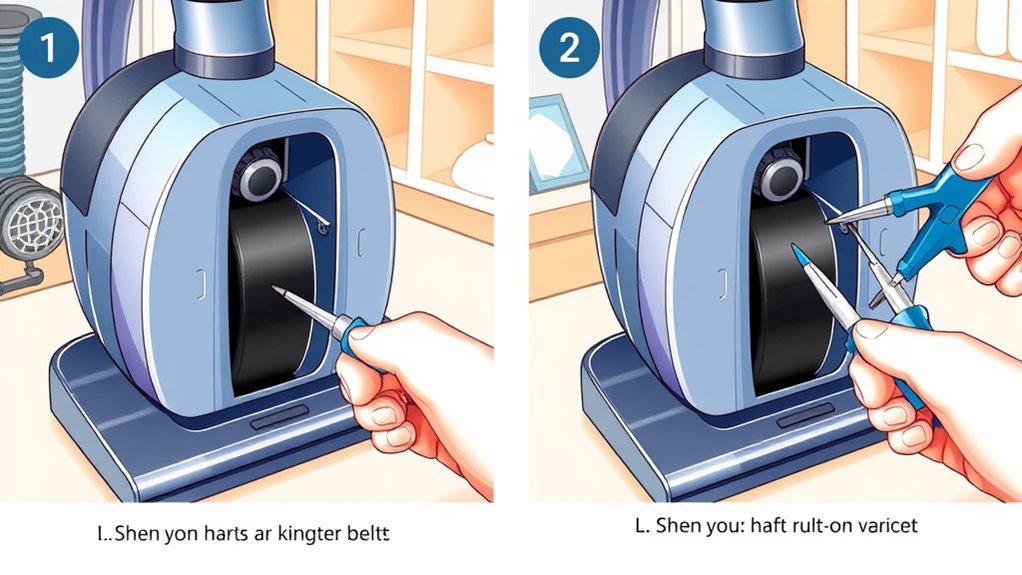 1

I..Shen yon harts ar kingter beltt

2

L. Shen you: haft rult-on varicet